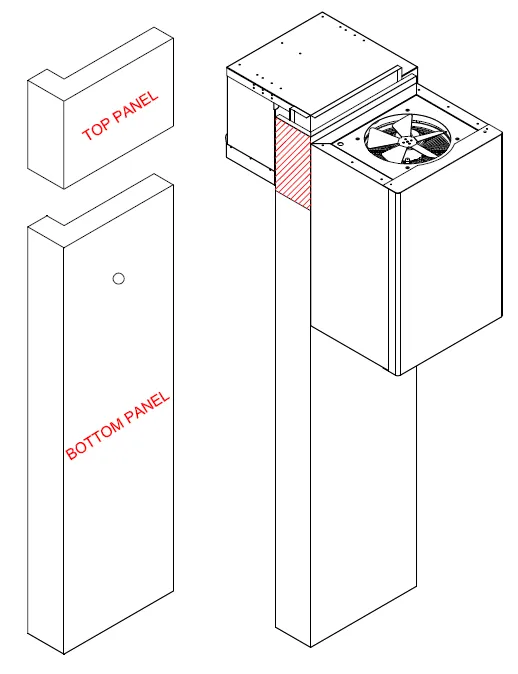 TOP PANEL

BOTTOM PANEL